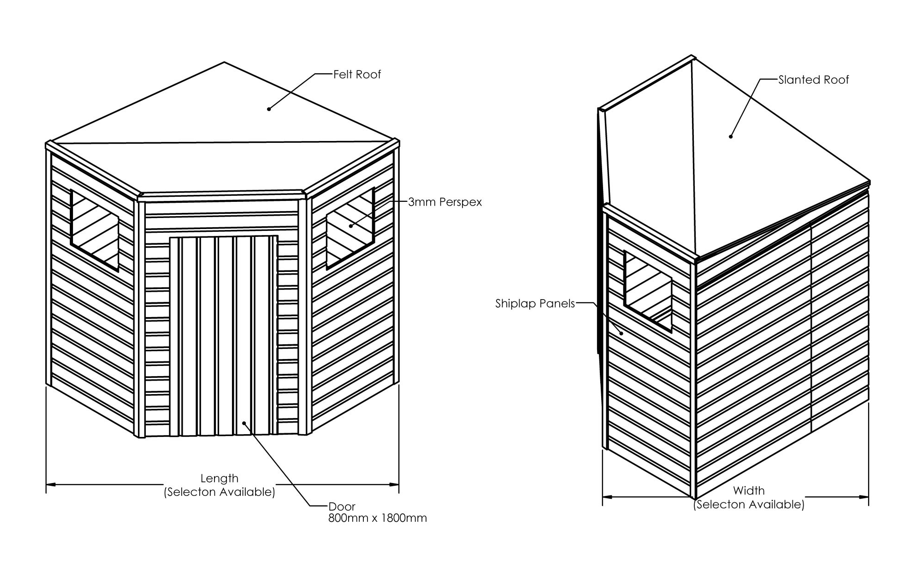 Felt Roof

3mm Perspex

Length
(Selecton Available)

Door
800mm x 1800mm

Slanted Roof

Shiplap Panels

Width
(Selecton Available)